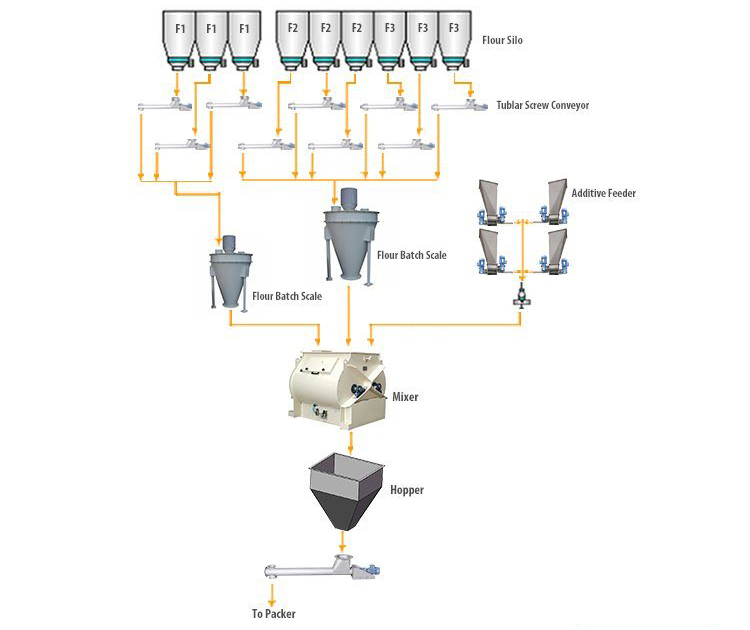 F1 F1 F1 F2 F2 F2 F3 F3 F3

Flour Silo

Tublar Screw Conveyor

Additive Feeder

Flour Batch Scale

Flour Batch Scale

Mixer

Hopper

To Packer